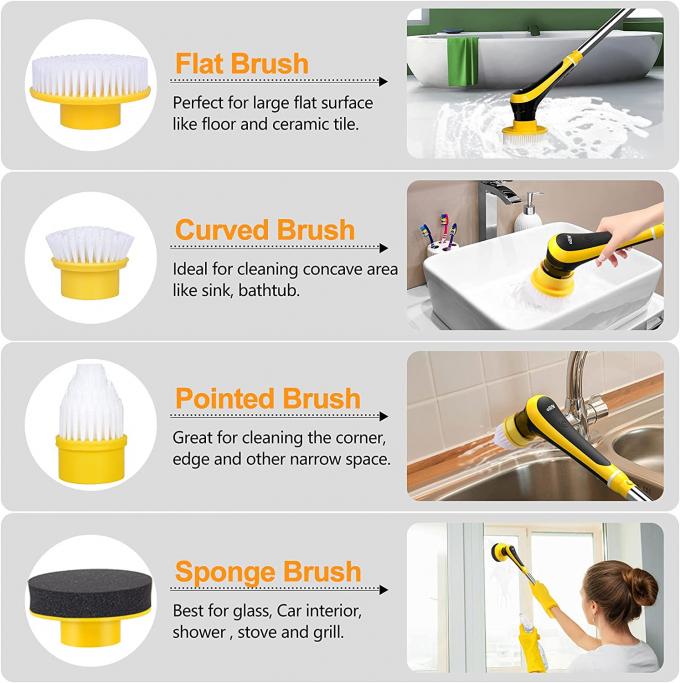 Flat Brush

Perfect for large flat surface like floor and ceramic tile.

Curved Brush

Ideal for cleaning concave area like sink, bathtub.

Pointed Brush

Great for cleaning the corner, edge and other narrow space.

Sponge Brush

Best for glass, Car interior, shower , stove and grill.