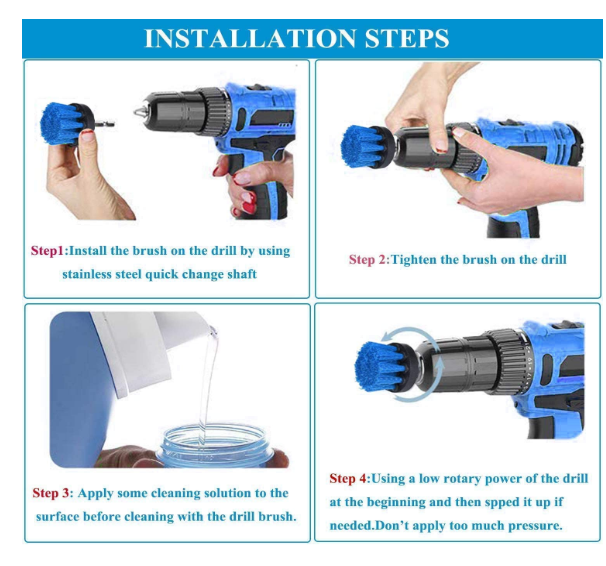 INSTALLATION STEPS

Step1:Install the brush on the drill by using stainless steel quick change shaft

Step 2:Tighten the brush on the drill

Step 3: Apply some cleaning solution to the surface before cleaning with the drill brush.

Step 4:Using a low rotary power of the drill at the beginning and then spped it up if needed.Don't apply too much pressure.