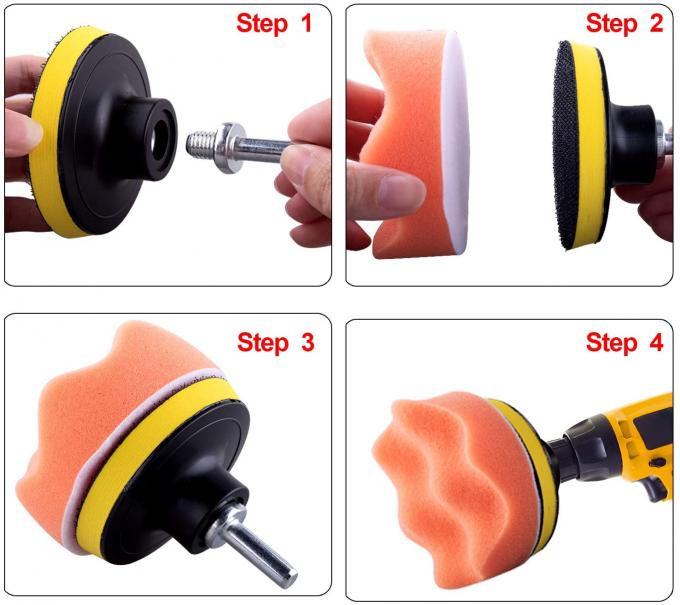 Step 1

Step 2

Step 3

Step 4