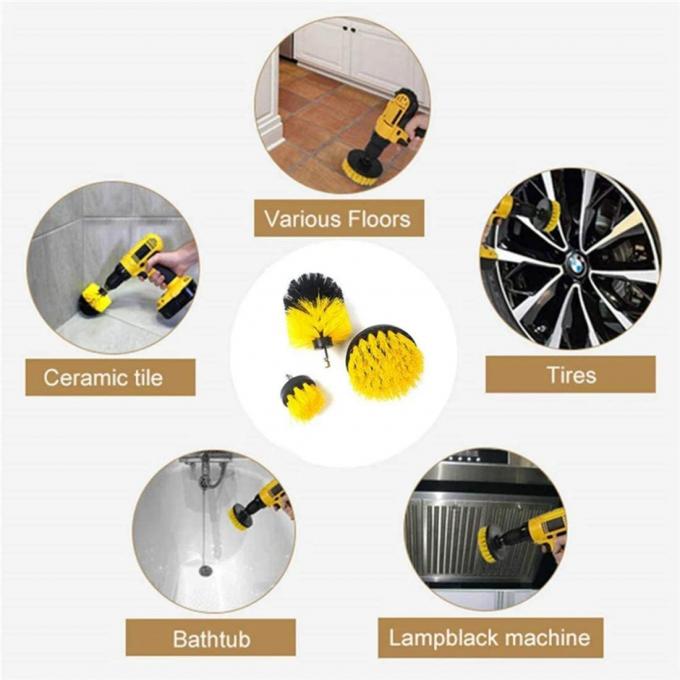 Various Floors

Ceramic tile

Tires

Bathtub

Lampblack machine