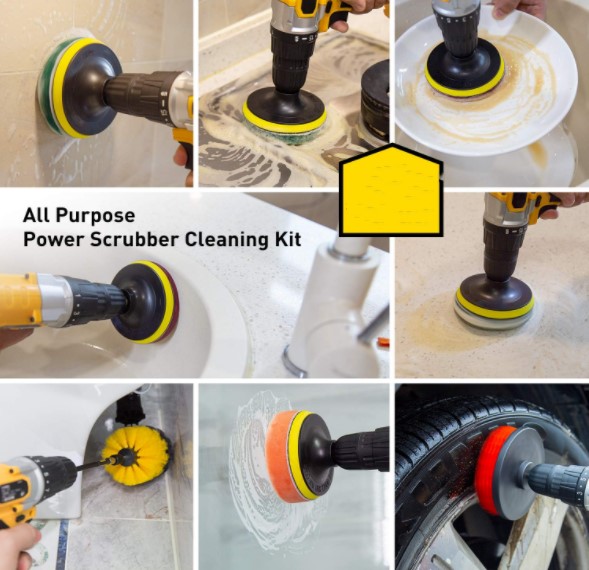 All Purpose
Power Scrubber Cleaning Kit