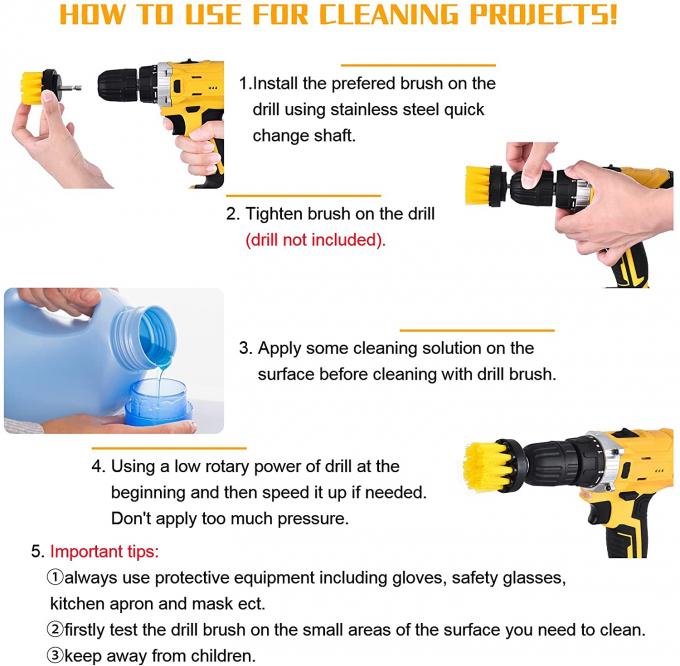 HOW TO USE FOR CLEANING PROJECTS!

1.Install the prefered brush on the drill using stainless steel quick change shaft.

2. Tighten brush on the drill (drill not included).

3. Apply some cleaning solution on the surface before cleaning with drill brush.

4. Using a low rotary power of drill at the beginning and then speed it up if needed. Don't apply too much pressure.

5. Important tips:
①always use protective equipment including gloves, safety glasses, kitchen apron and mask ect.
②firstly test the drill brush on the small areas of the surface you need to clean.
③keep away from children.