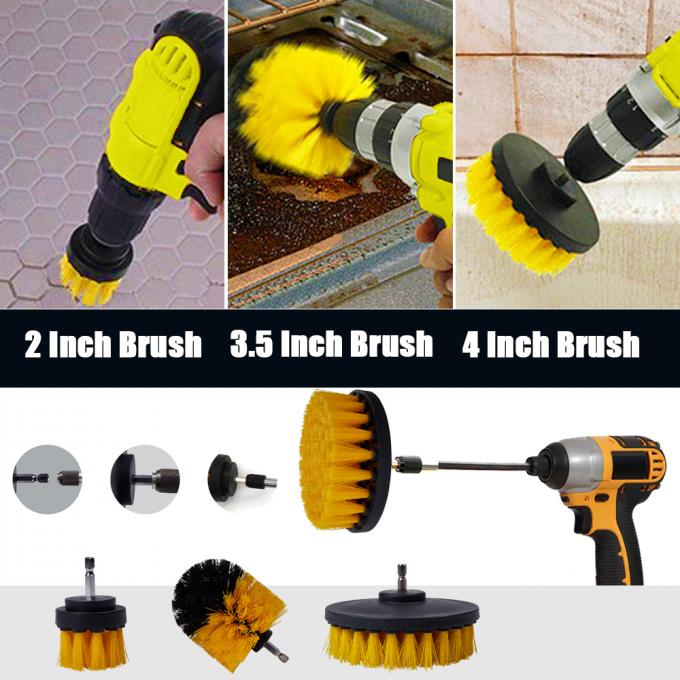 2 Inch Brush 3.5 Inch Brush 4 Inch Brush